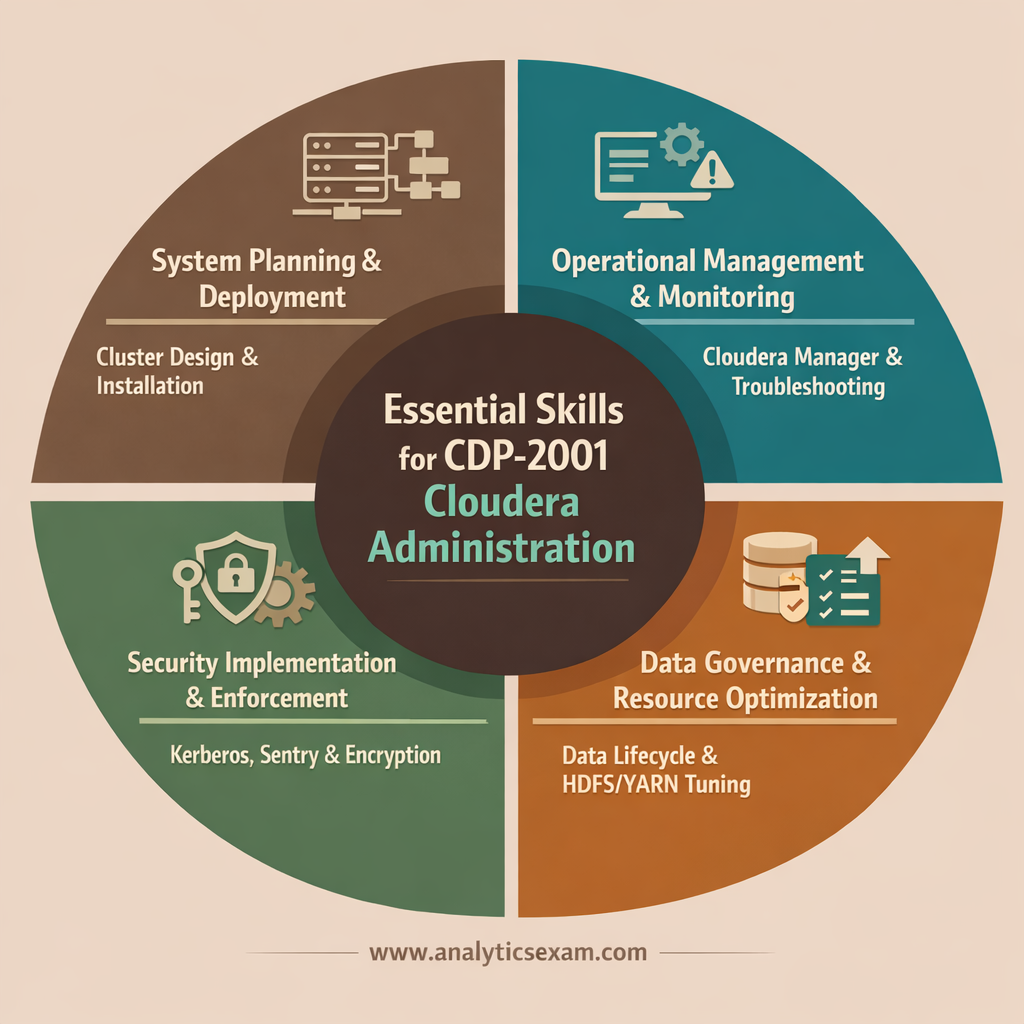 System Planning & Deployment

Cluster Design & Installation

Operational Management & Monitoring

Cloudera Manager & Troubleshooting

Essential Skills for CDP-2001 Cloudera Administration

Security Implementation & Enforcement

Kerberos, Sentry & Encryption

Data Governance & Resource Optimization

Data Lifecycle & HDFS/YARN Tuning

www.analyticsexam.com