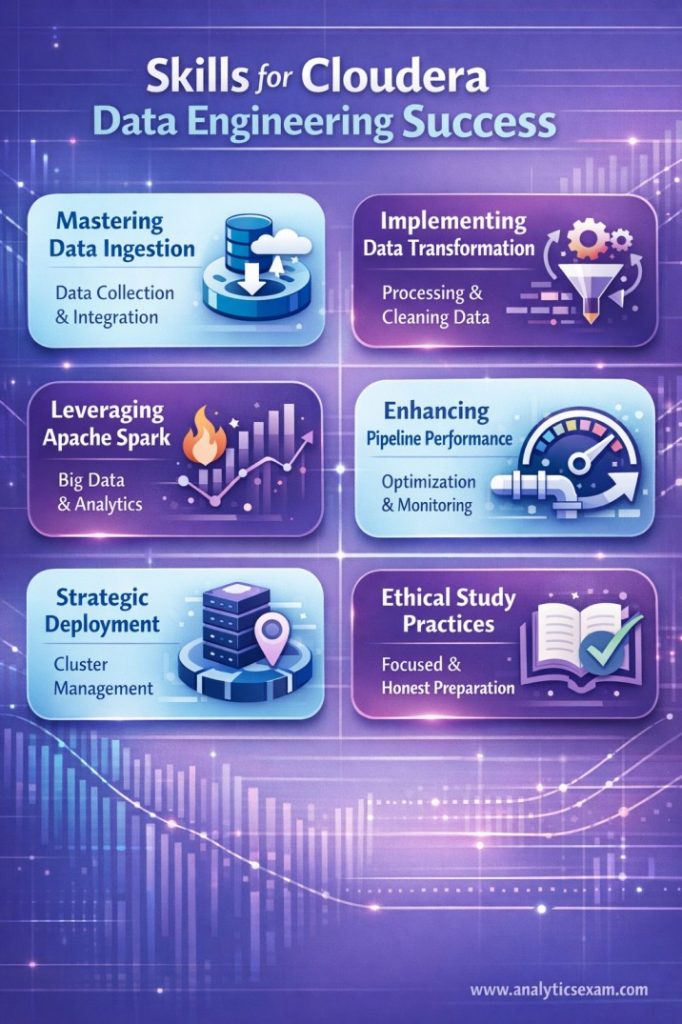 Skills for Cloudera Data Engineering Success

Mastering Data Ingestion

Data Collection & Integration

Implementing Data Transformation

Processing & Cleaning Data

Leveraging Apache Spark

Big Data & Analytics

Enhancing Pipeline Performance

Optimization & Monitoring

Strategic Deployment

Cluster Management

Ethical Study Practices

Focused & Honest Preparation

www.analyticsexam.com