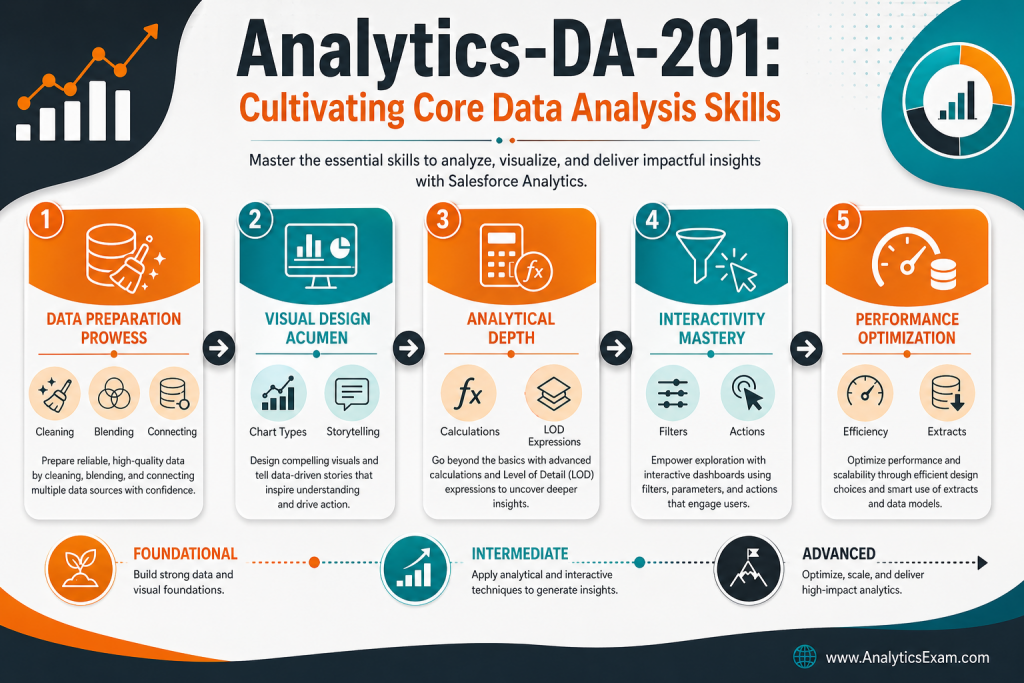 Analytics-DA-201:
Cultivating Core Data Analysis Skills

Master the essential skills to analyze, visualize, and deliver impactful insights with Salesforce Analytics.

1
DATA PREPARATION PROWESS
Cleaning
Blending
Connecting
Prepare reliable, high-quality data by cleaning, blending, and connecting multiple data sources with confidence.

2
VISUAL DESIGN ACUMEN
Chart Types
Storytelling
Design compelling visuals and tell data-driven stories that inspire understanding and drive action.

3
ANALYTICAL DEPTH
$fx$
Calculations
LOD Expressions
Go beyond the basics with advanced calculations and Level of Detail (LOD) expressions to uncover deeper insights.

4
INTERACTIVITY MASTERY
Filters
Actions
Empower exploration with interactive dashboards using filters, parameters, and actions that engage users.

5
PERFORMANCE OPTIMIZATION
Efficiency
Extracts
Optimize performance and scalability through efficient design choices and smart use of extracts and data models.

FOUNDATIONAL
Build strong data and visual foundations.

INTERMEDIATE
Apply analytical and interactive techniques to generate insights.

ADVANCED
Optimize, scale, and deliver high-impact analytics.

www.AnalyticsExam.com