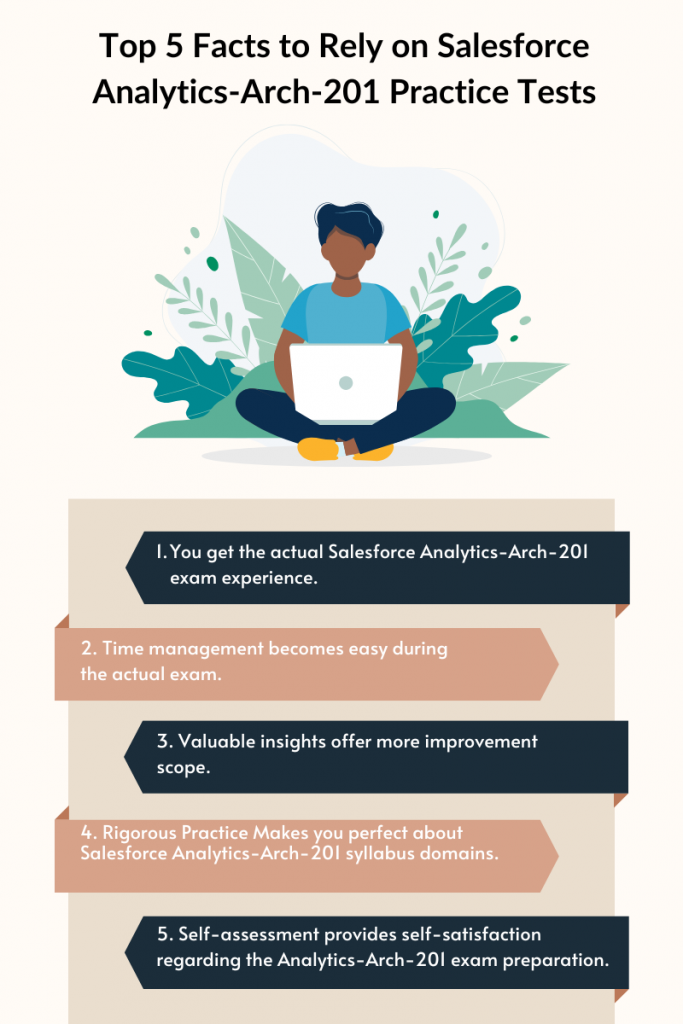 Top 5 Facts to Rely on Salesforce Analytics-Arch-201 Practice Tests

1. You get the actual Salesforce Analytics-Arch-201 exam experience.

2. Time management becomes easy during the actual exam.

3. Valuable insights offer more improvement scope.

4. Rigorous Practice Makes you perfect about Salesforce Analytics-Arch-201 syllabus domains.

5. Self-assessment provides self-satisfaction regarding the Analytics-Arch-201 exam preparation.